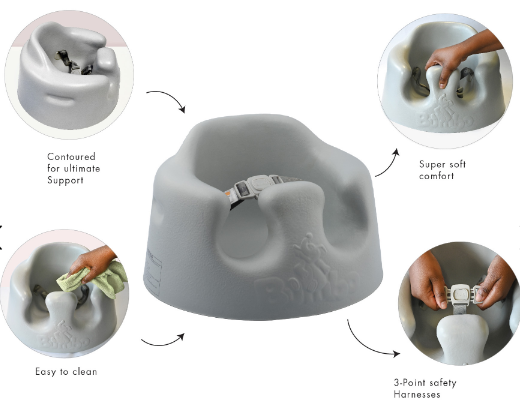 Contoured for ultimate Support

Super soft comfort

Bumbo

Easy to clean

3-Point safety Harnesses