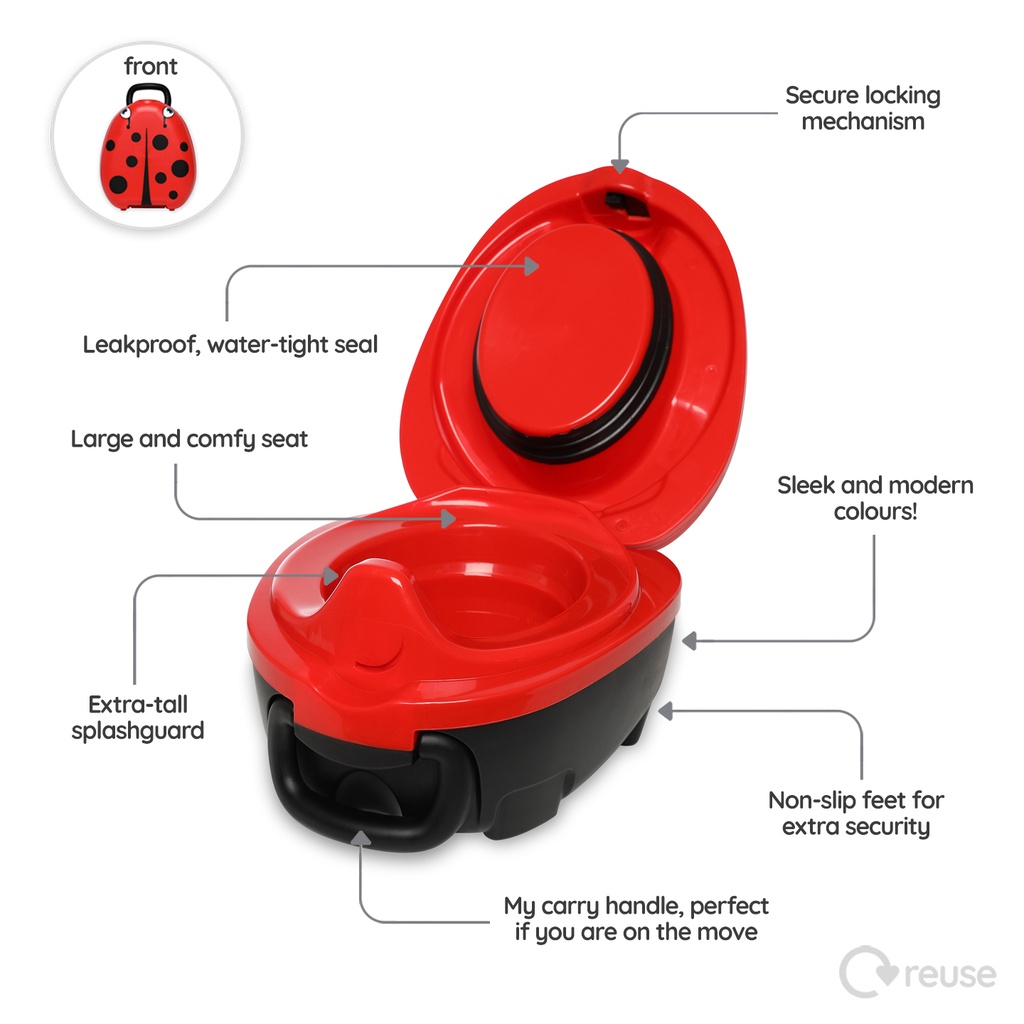 front

Secure locking mechanism

Leakproof, water-tight seal

Large and comfy seat

Sleek and modern colours!

Extra-tall splashguard

Non-slip feet for extra security

My carry handle, perfect if you are on the move

reuse